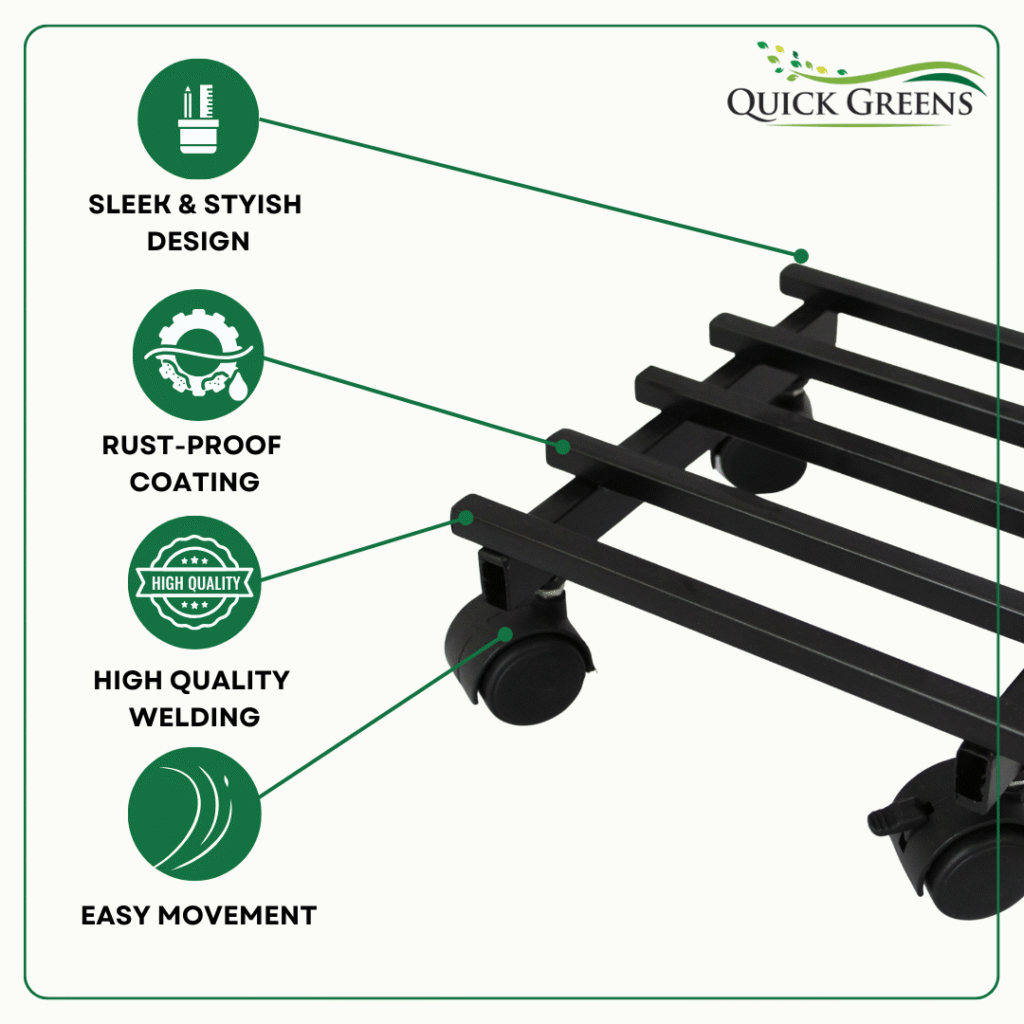 QUICK GREENS

SLEEK & STYISH DESIGN

RUST-PROOF COATING

HIGH QUALITY

HIGH QUALITY WELDING

EASY MOVEMENT