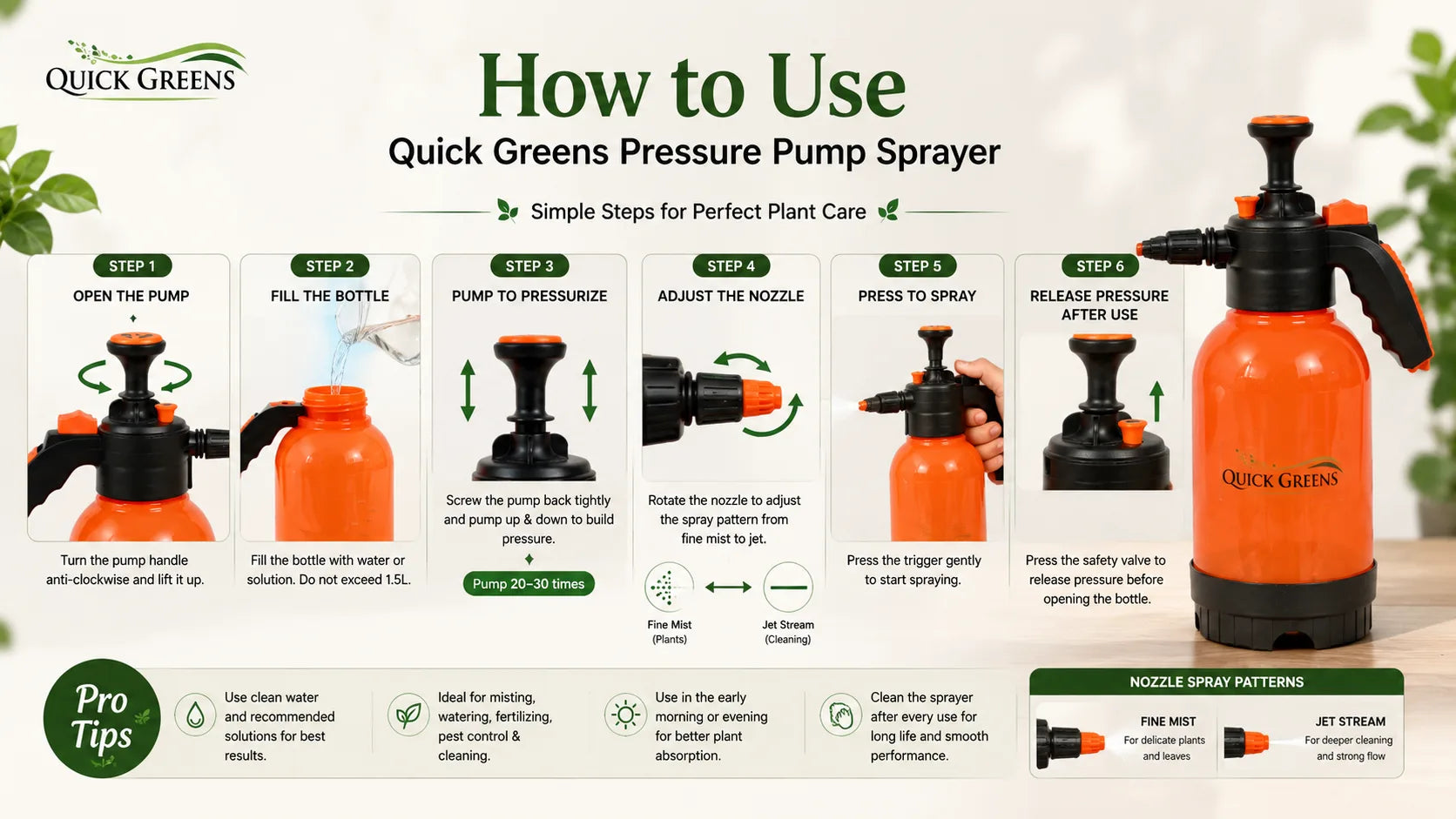 QUICK GREENS

How to Use
Quick Greens Pressure Pump Sprayer

Simple Steps for Perfect Plant Care

STEP 1
OPEN THE PUMP
Turn the pump handle anti-clockwise and lift it up.

STEP 2
FILL THE BOTTLE
Fill the bottle with water or solution. Do not exceed 1.5L.

STEP 3
PUMP TO PRESSURIZE
Screw the pump back tightly and pump up & down to build pressure.
Pump 20–30 times

STEP 4
ADJUST THE NOZZLE
Rotate the nozzle to adjust the spray pattern from fine mist to jet.
Fine Mist (Plants)
Jet Stream (Cleaning)

STEP 5
PRESS TO SPRAY
Press the trigger gently to start spraying.

STEP 6
RELEASE PRESSURE AFTER USE
Press the safety valve to release pressure before opening the bottle.

QUICK GREENS

Pro Tips
Use clean water and recommended solutions for best results.
Ideal for misting, watering, fertilizing, pest control & cleaning.
Use in the early morning or evening for better plant absorption.
Clean the sprayer after every use for long life and smooth performance.

NOZZLE SPRAY PATTERNS
FINE MIST
For delicate plants and leaves
JET STREAM
For deeper cleaning and strong flow